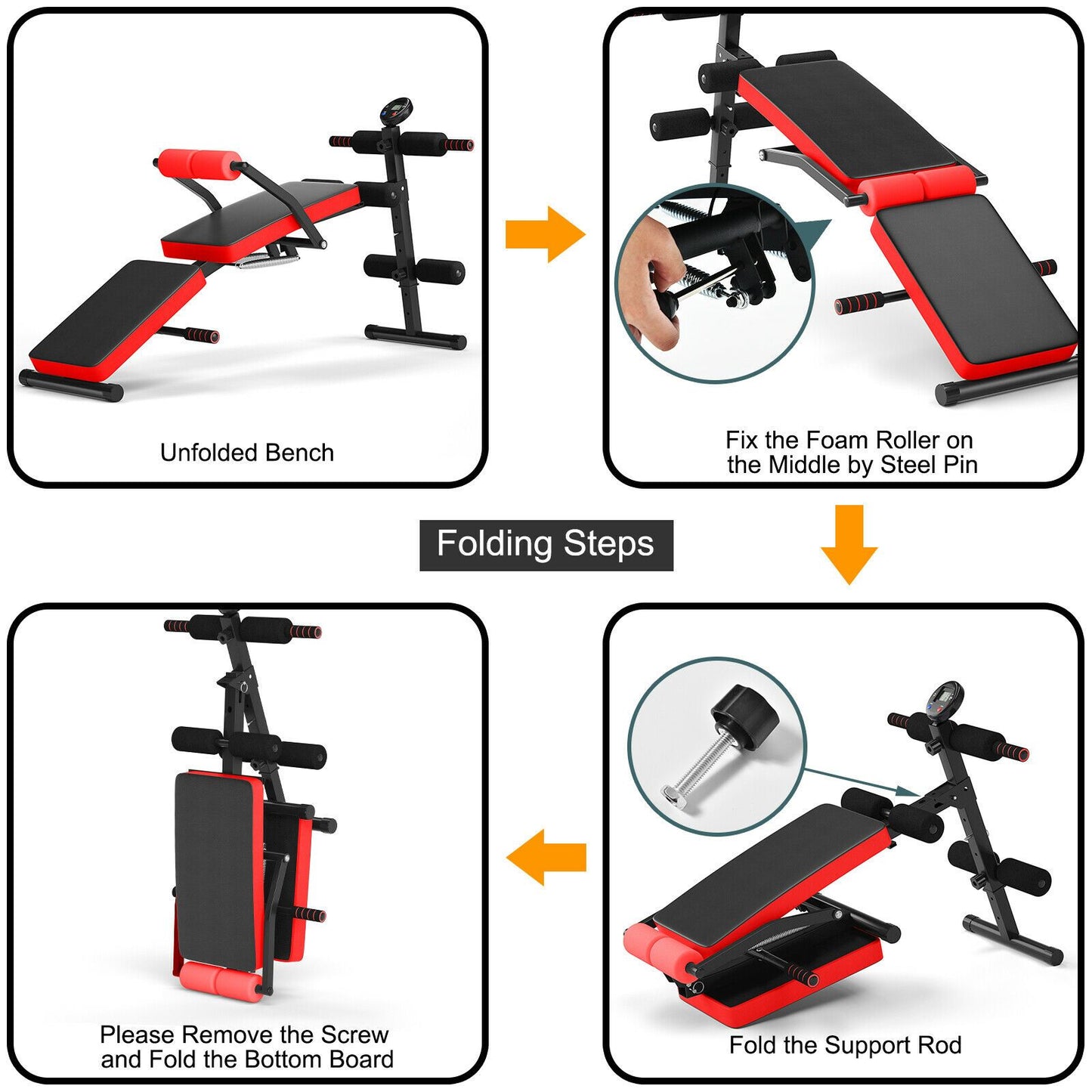 Unfolded Bench

Fix the Foam Roller on the Middle by Steel Pin

Folding Steps

Fold the Support Rod

Please Remove the Screw and Fold the Bottom Board